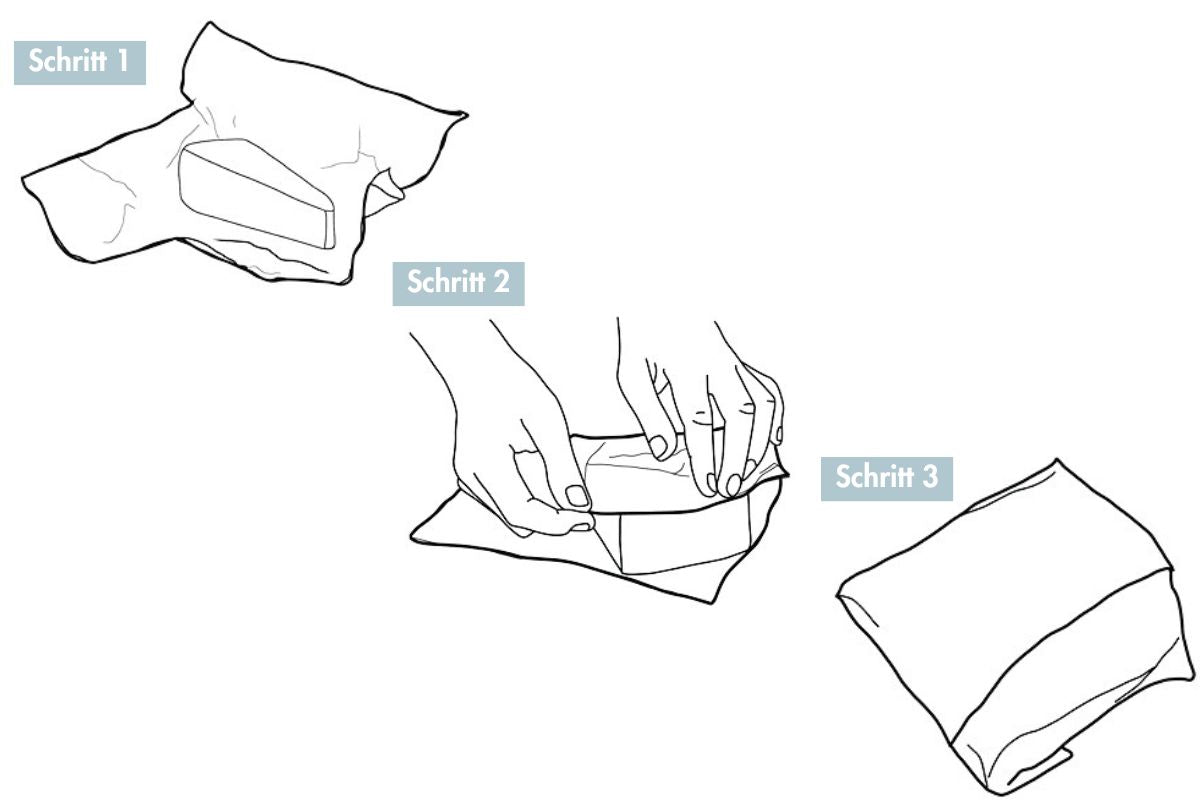 Schritt 1

Schritt 2

Schritt 3